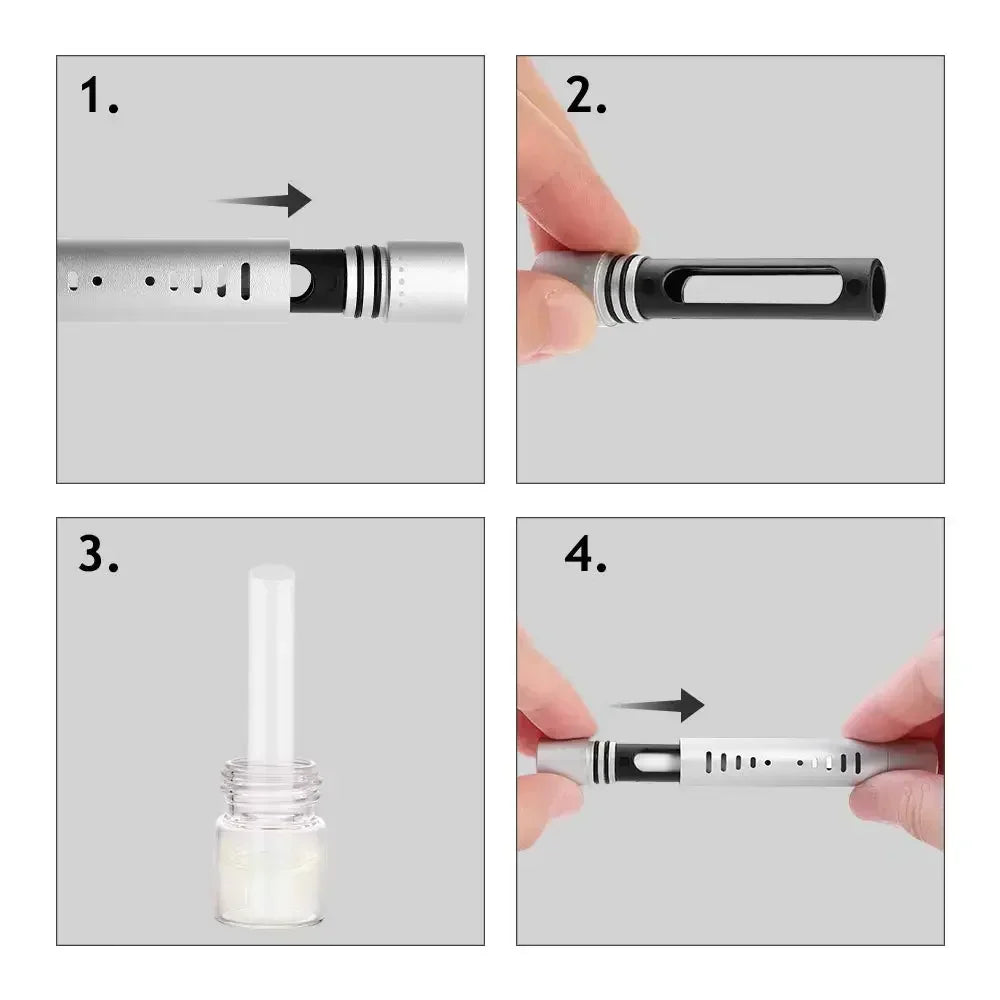 1.

2.

3.

4.